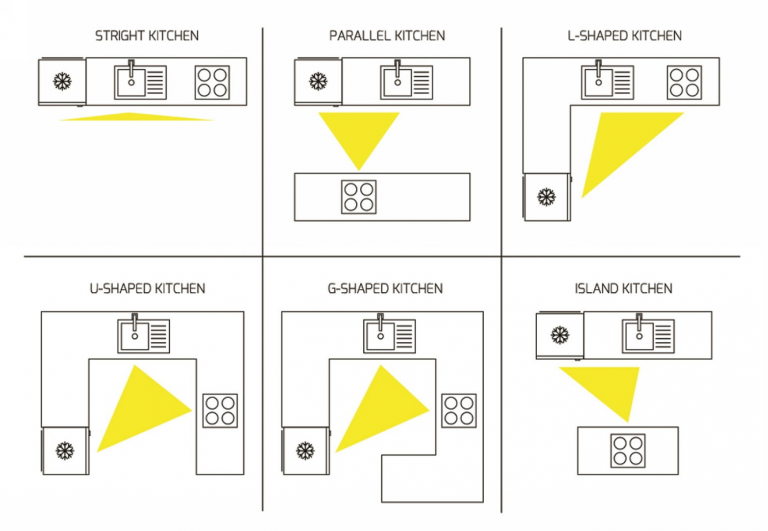 STRIGHT KITCHEN

PARALLEL KITCHEN

L-SHAPED KITCHEN

U-SHAPED KITCHEN

G-SHAPED KITCHEN

ISLAND KITCHEN