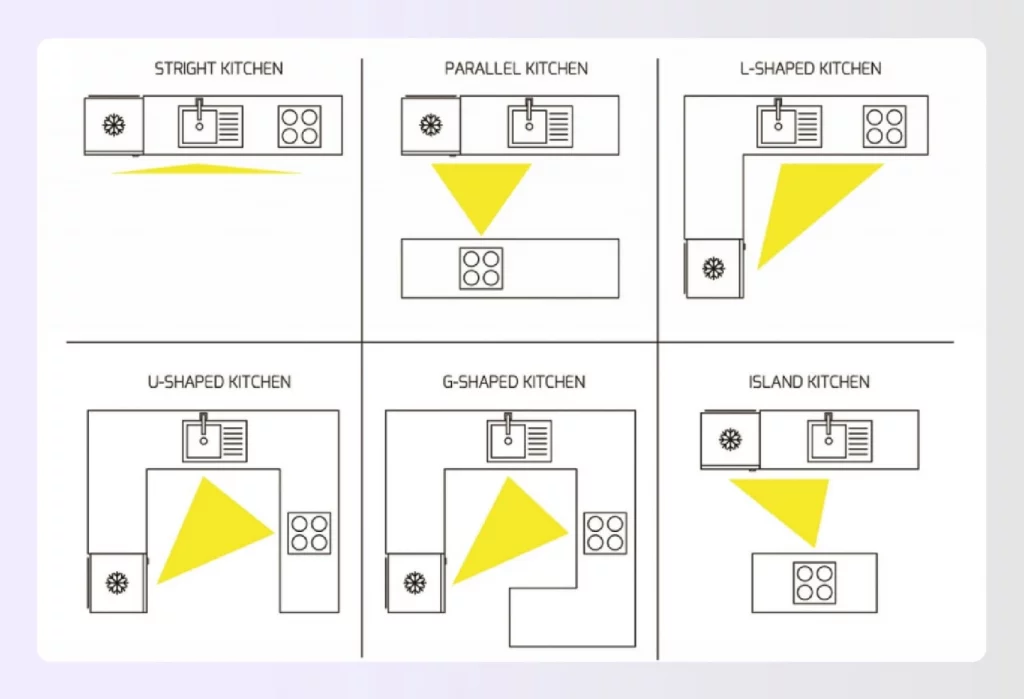 STRIGHT KITCHEN

PARALLEL KITCHEN

L-SHAPED KITCHEN

U-SHAPED KITCHEN

G-SHAPED KITCHEN

ISLAND KITCHEN